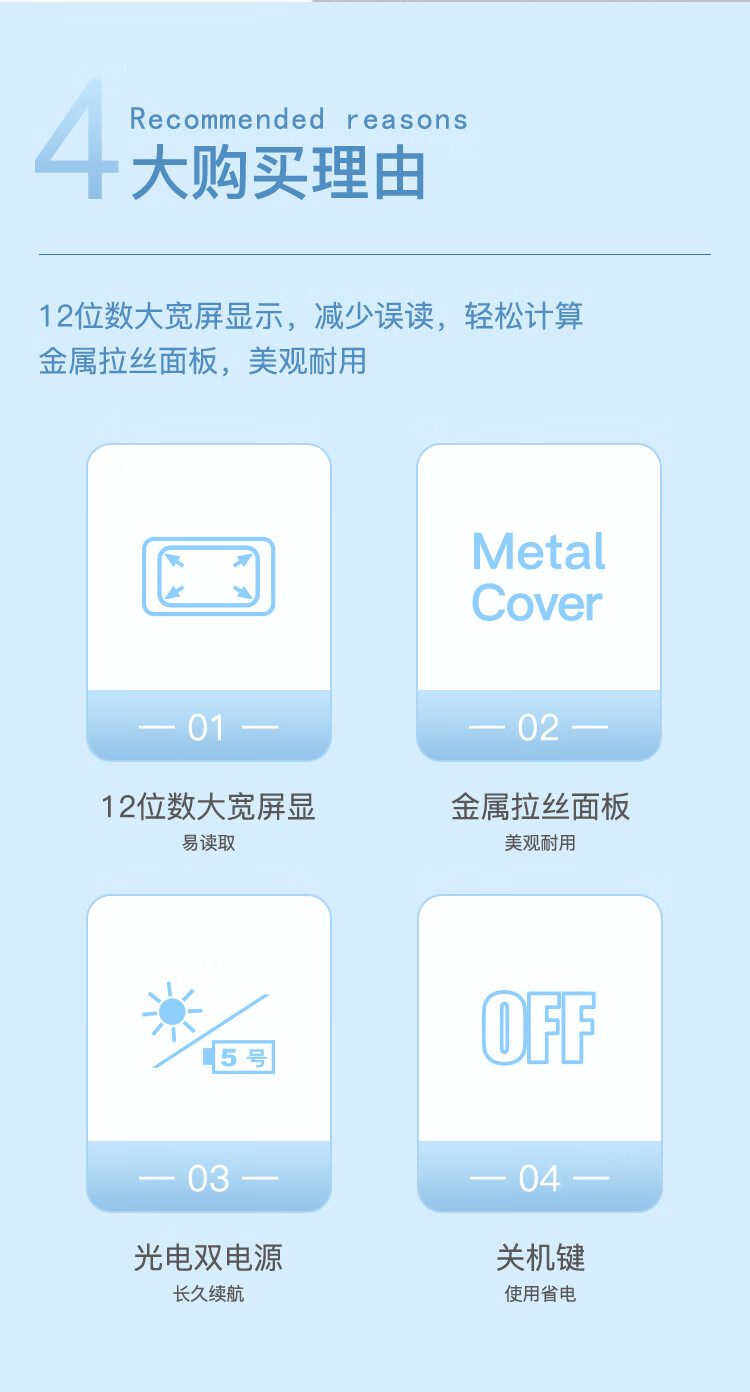 4 Recommended reasons
大购买理由

12位数大宽屏显示，减少误读，轻松计算
金属拉丝面板，美观耐用

— 01 —

12位数大宽屏显
易读取

Metal Cover

— 02 —

金属拉丝面板
美观耐用

5号

— 03 —

光电双电源
长久续航

OFF

— 04 —

关机键
使用省电